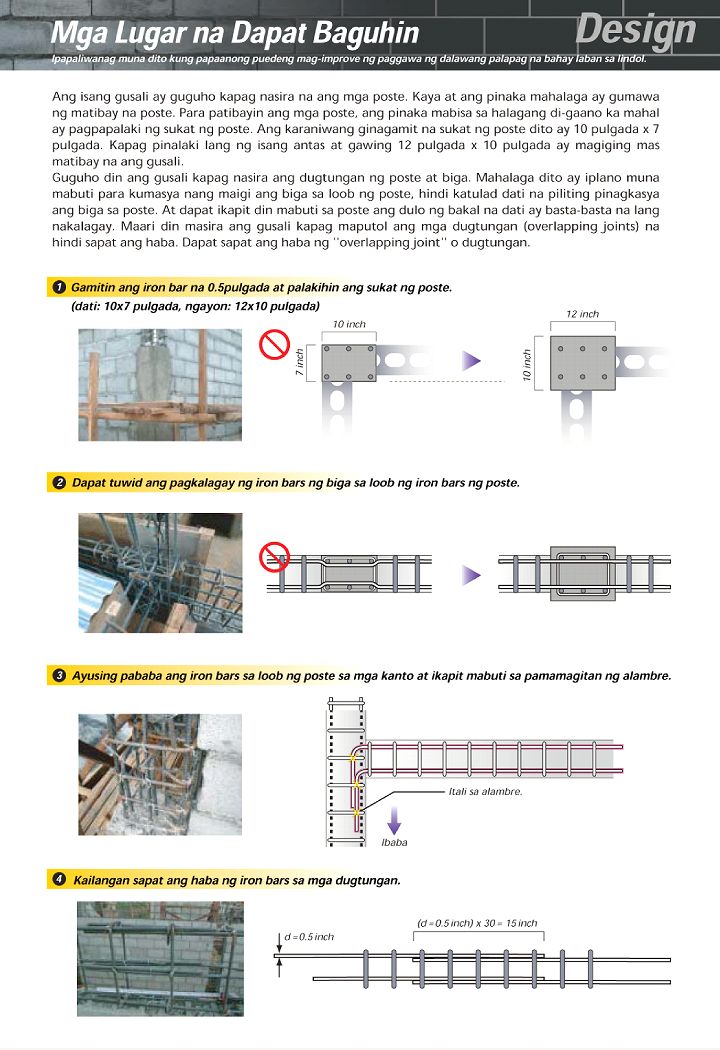 Mga Lugar na Dapat Baguhin

Design

Ipapaliwanag muna dito kung papaanong puedeng mag-improve ng paggawa ng dalawang palapag na bahay laban sa lindol.

Ang isang gusali ay guguho kapag nasira na ang mga poste. Kaya at ang pinaka mahalaga ay gumawa ng matibay na poste. Para patibayin ang mga poste, ang pinaka mabisa sa halagang di-gaano ka mahal ay pagpapalaki ng sukat ng poste. Ang karaniwang ginagamit na sukat ng poste dito ay 10 pulgada x 7 pulgada. Kapag pinalaki lang ng isang antas at gawing 12 pulgada x 10 pulgada ay magiging mas matibay na ang gusali.
Guguho din ang gusali kapag nasira ang dugtungan ng poste at biga. Mahalaga dito ay iplano muna mabuti para kumasya nang maigi ang biga sa loob ng poste, hindi katulad dati na piliting pinagkasya ang biga sa poste. At dapat ikapit din mabuti sa poste ang dulo ng bakal na dati ay basta-basta na lang nakalagay. Maari din masira ang gusali kapag maputol ang mga dugtungan (overlapping joints) na hindi sapat ang haba. Dapat sapat ang haba ng "overlapping joint" o dugtungan.

1 Gamitin ang iron bar na 0.5pulgada at palakihin ang sukat ng poste.
(dati: 10x7 pulgada, ngayon: 12x10 pulgada)

10 inch
7 inch
12 inch
10 inch

2 Dapat tuwid ang pagkalagay ng iron bars ng biga sa loob ng iron bars ng poste.

3 Ayusing pababa ang iron bars sa loob ng poste sa mga kanto at ikapit mabuti sa pamamagitan ng alambre.

Itali sa alambre.
Ibaba

4 Kailangan sapat ang haba ng iron bars sa mga dugtungan.

d = 0.5 inch
(d = 0.5 inch) x 30 = 15 inch